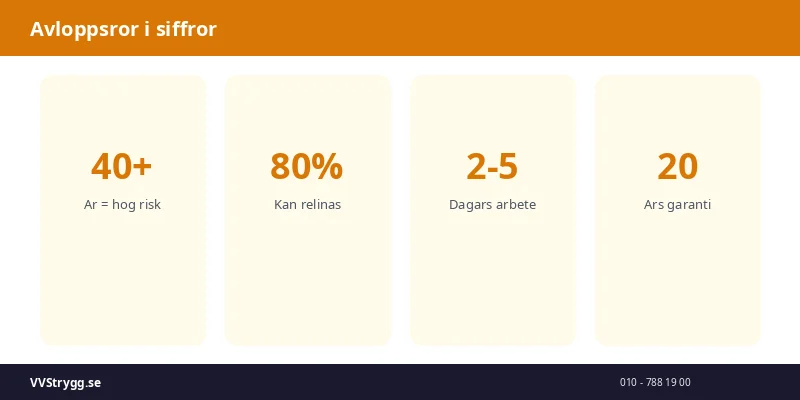 Avloppsror i siffror

40+

Ar = hog risk

80%

Kan relinas

2-5

Dagars arbete

20

Ars garanti

VVStrygg.se

010 - 788 19 00